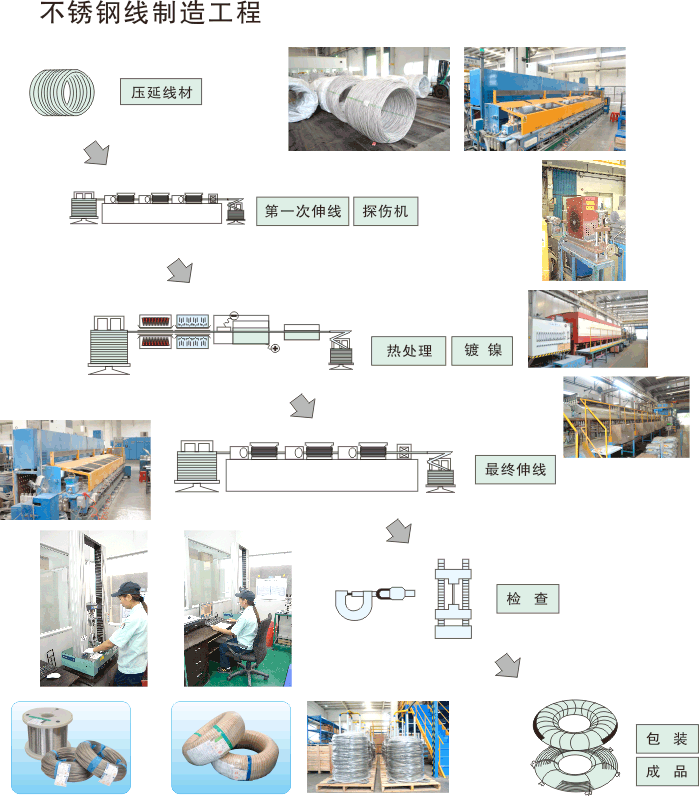 不锈钢线制造工程

压延线材

第一次伸线

探伤机

热处理

镀 镍

最终伸线

检 查

包 装

成 品